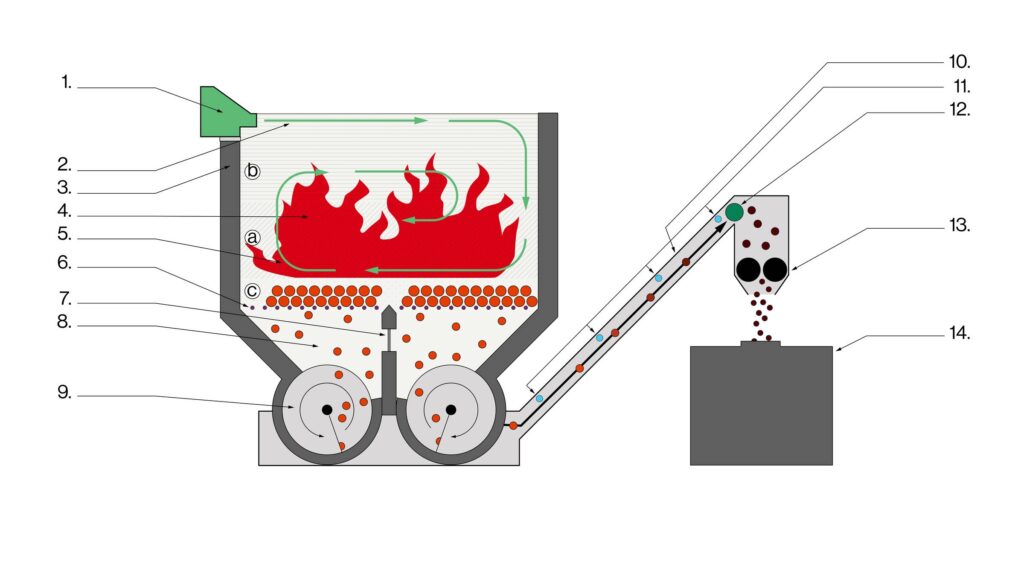 1.
2.
3.
4.
5.
6.
7.
8.
9.
b
a
c
10.
11.
12.
13.
14.